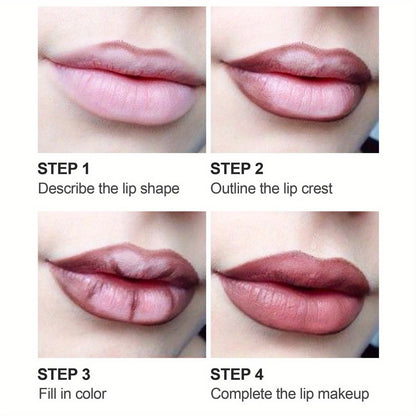 STEP 1
Describe the lip shape

STEP 2
Outline the lip crest

STEP 3
Fill in color

STEP 4
Complete the lip makeup