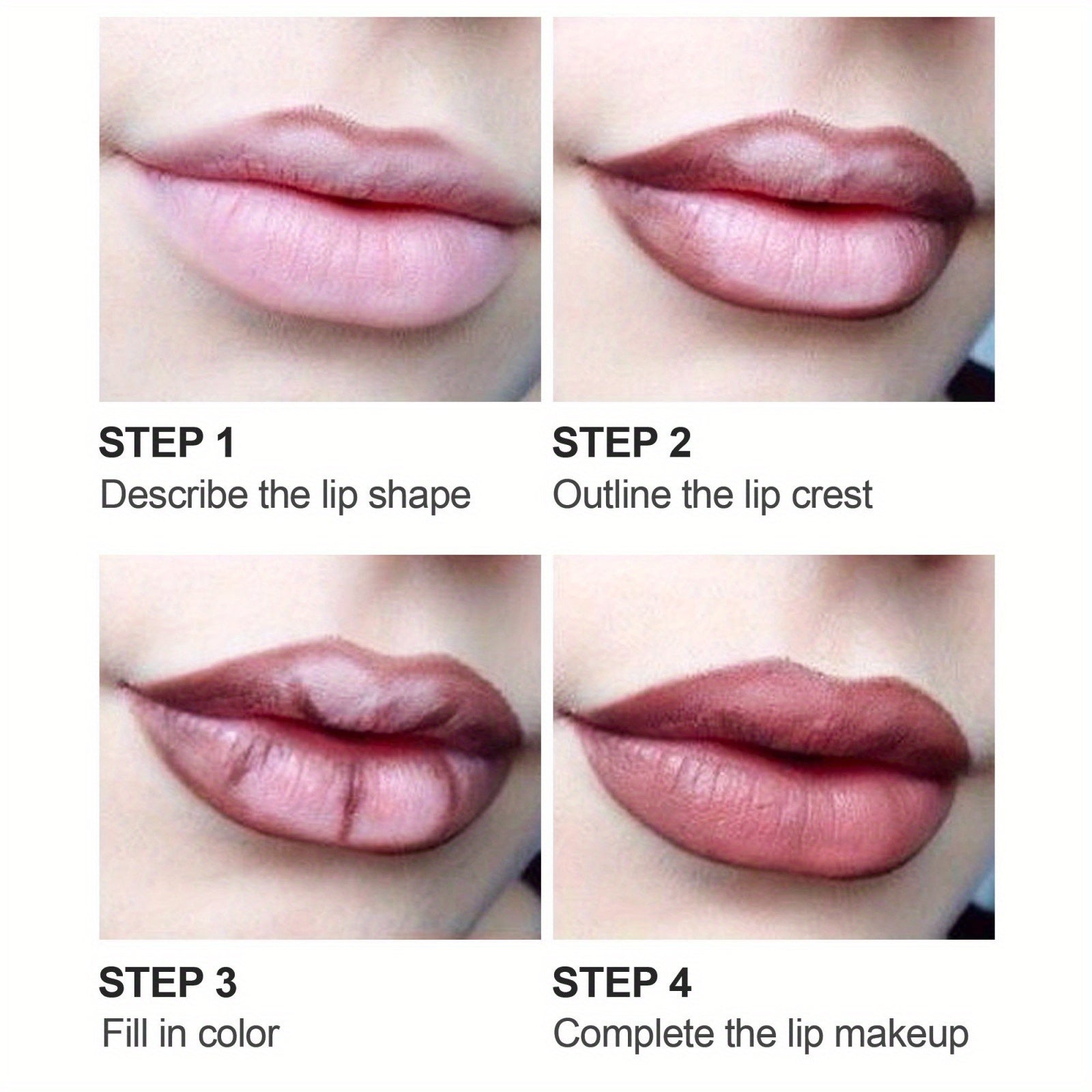 STEP 1
Describe the lip shape

STEP 2
Outline the lip crest

STEP 3
Fill in color

STEP 4
Complete the lip makeup