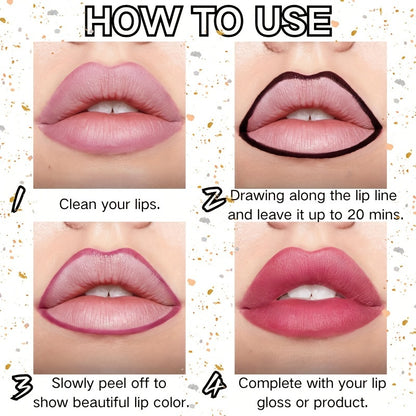 HOW TO USE

1 Clean your lips.

2 Drawing along the lip line and leave it up to 20 mins.

3 Slowly peel off to show beautiful lip color.

4 Complete with your lip gloss or product.