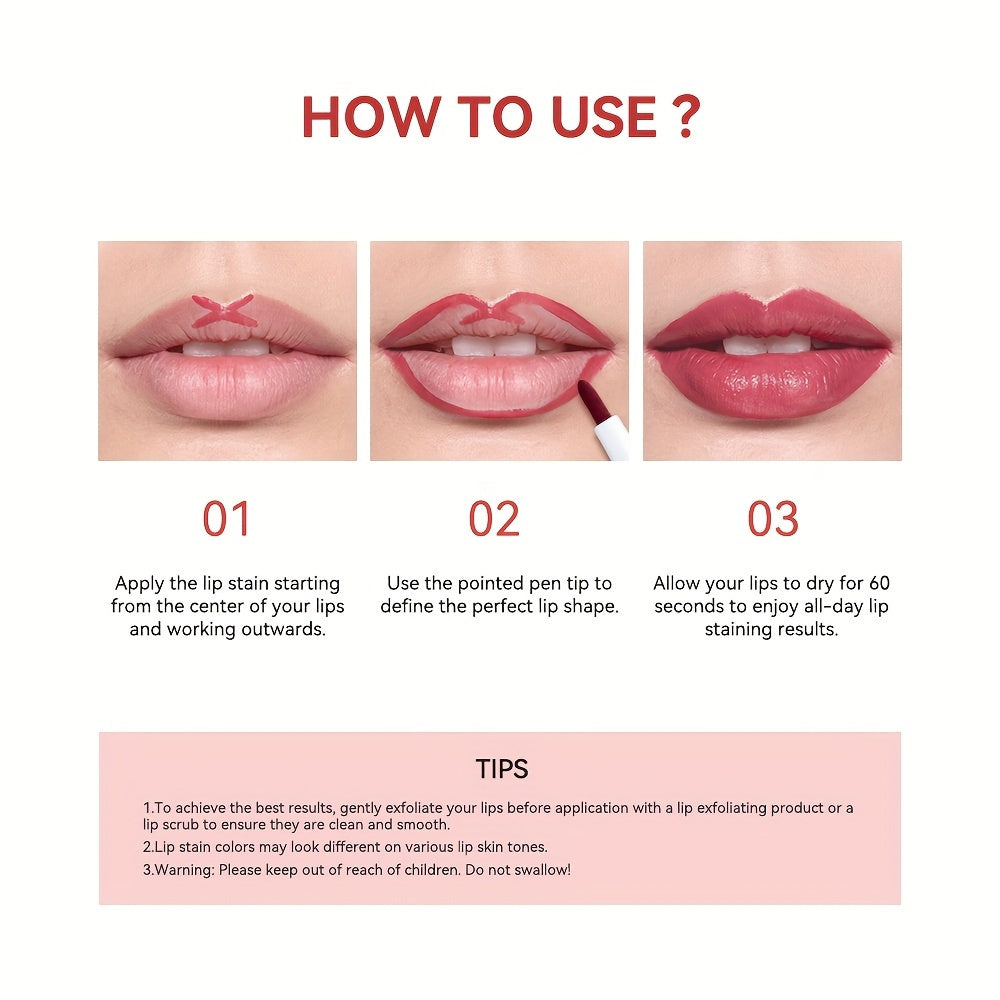 HOW TO USE ?

01

Apply the lip stain starting from the center of your lips and working outwards.

02

Use the pointed pen tip to define the perfect lip shape.

03

Allow your lips to dry for 60 seconds to enjoy all-day lip staining results.

TIPS

1.To achieve the best results, gently exfoliate your lips before application with a lip exfoliating product or a lip scrub to ensure they are clean and smooth.

2.Lip stain colors may look different on various lip skin tones.

3.Warning: Please keep out of reach of children. Do not swallow!