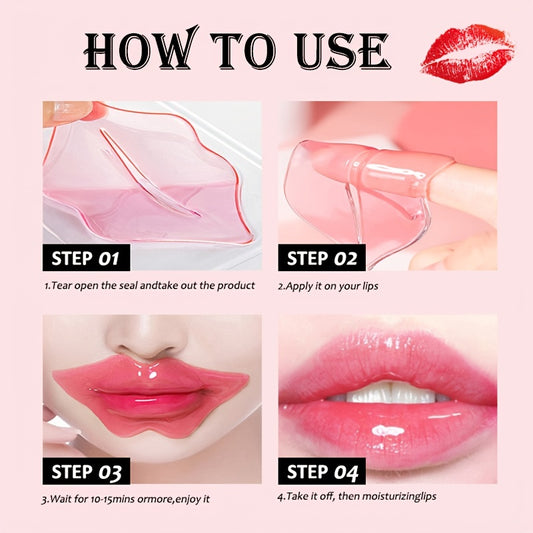 HOW TO USE

STEP 01

1.Tear open the seal andtake out the product

STEP 02

2.Apply it on your lips

STEP 03

3.Wait for 10-15mins ormore,enjoy it

STEP 04

4.Take it off, then moisturizinglips