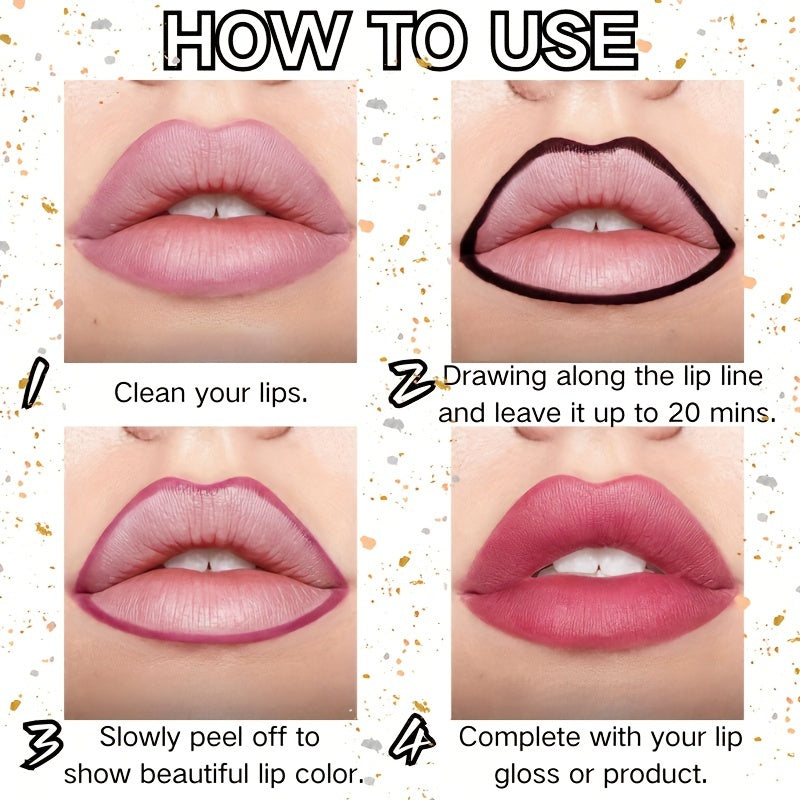 HOW TO USE

1 Clean your lips.

2 Drawing along the lip line and leave it up to 20 mins.

3 Slowly peel off to show beautiful lip color.

4 Complete with your lip gloss or product.