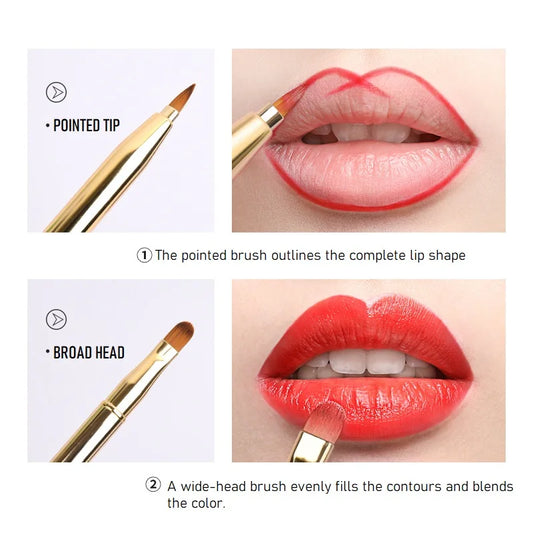 • POINTED TIP

① The pointed brush outlines the complete lip shape

• BROAD HEAD

② A wide-head brush evenly fills the contours and blends the color.