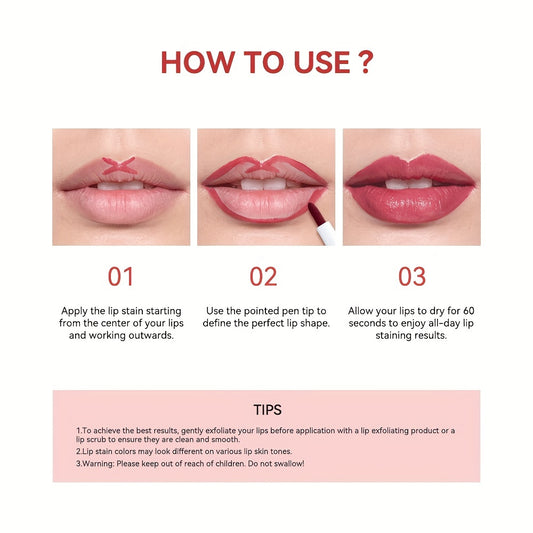 HOW TO USE ?

01

Apply the lip stain starting from the center of your lips and working outwards.

02

Use the pointed pen tip to define the perfect lip shape.

03

Allow your lips to dry for 60 seconds to enjoy all-day lip staining results.

TIPS

1.To achieve the best results, gently exfoliate your lips before application with a lip exfoliating product or a lip scrub to ensure they are clean and smooth.

2.Lip stain colors may look different on various lip skin tones.

3.Warning: Please keep out of reach of children. Do not swallow!