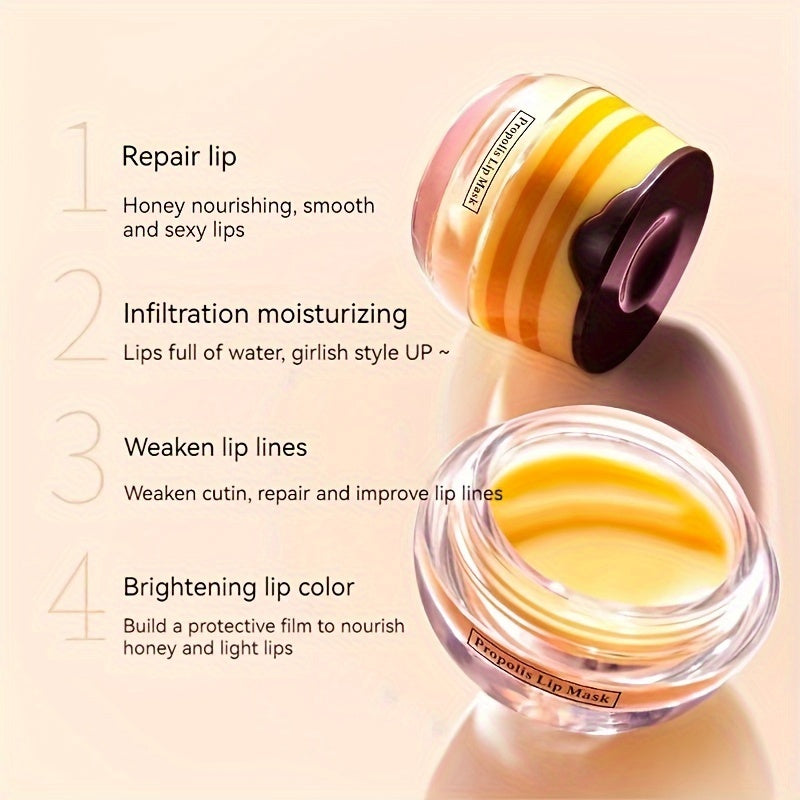 1
Repair lip
Honey nourishing, smooth and sexy lips

2
Infiltration moisturizing
Lips full of water, girlish style UP ~

3
Weaken lip lines
Weaken cutin, repair and improve lip lines

4
Brightening lip color
Build a protective film to nourish honey and light lips

Propolis Lip Mask

Propolis Lip Mask