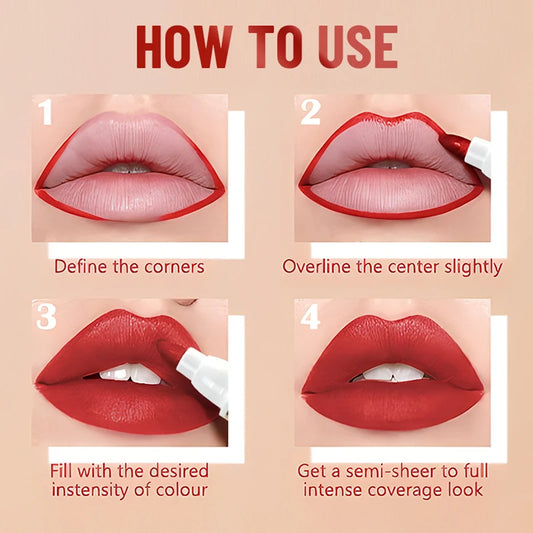 HOW TO USE

1

Define the corners

2

Overline the center slightly

3

Fill with the desired instensity of colour

4

Get a semi-sheer to full intense coverage look